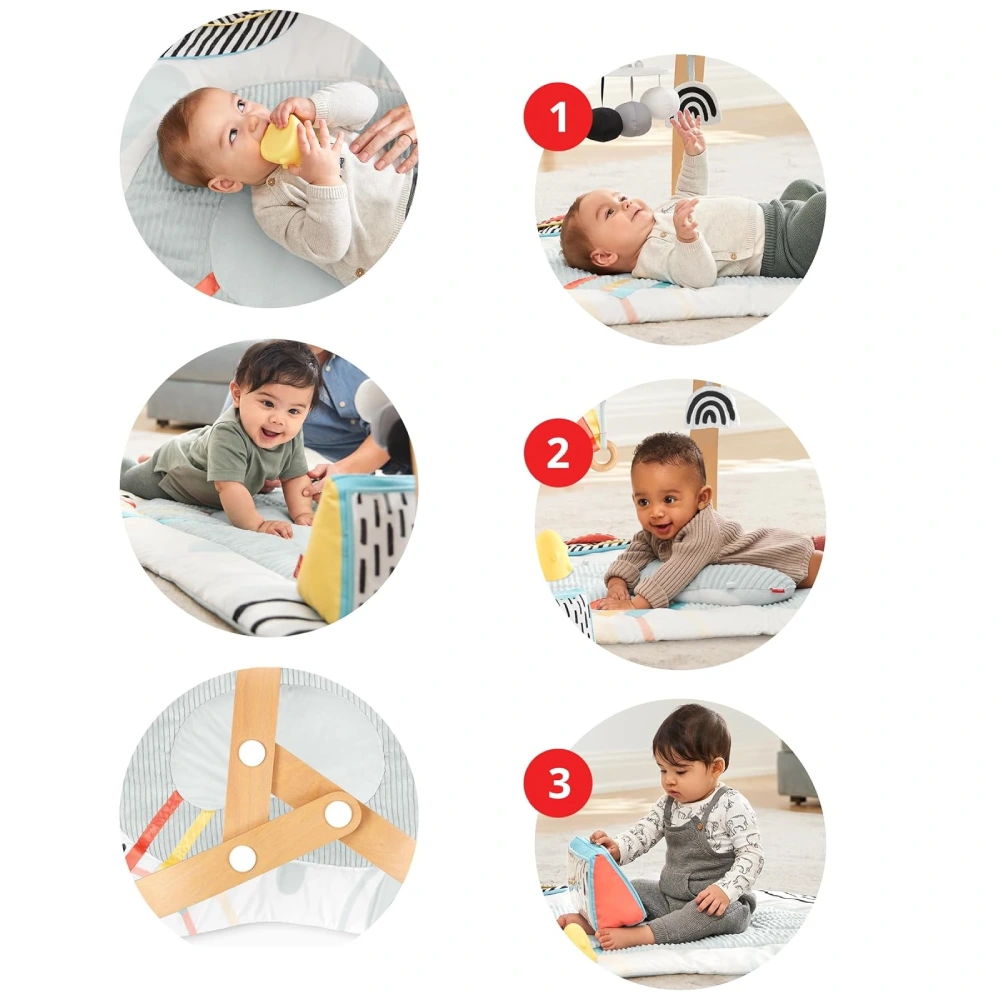 1

2

3