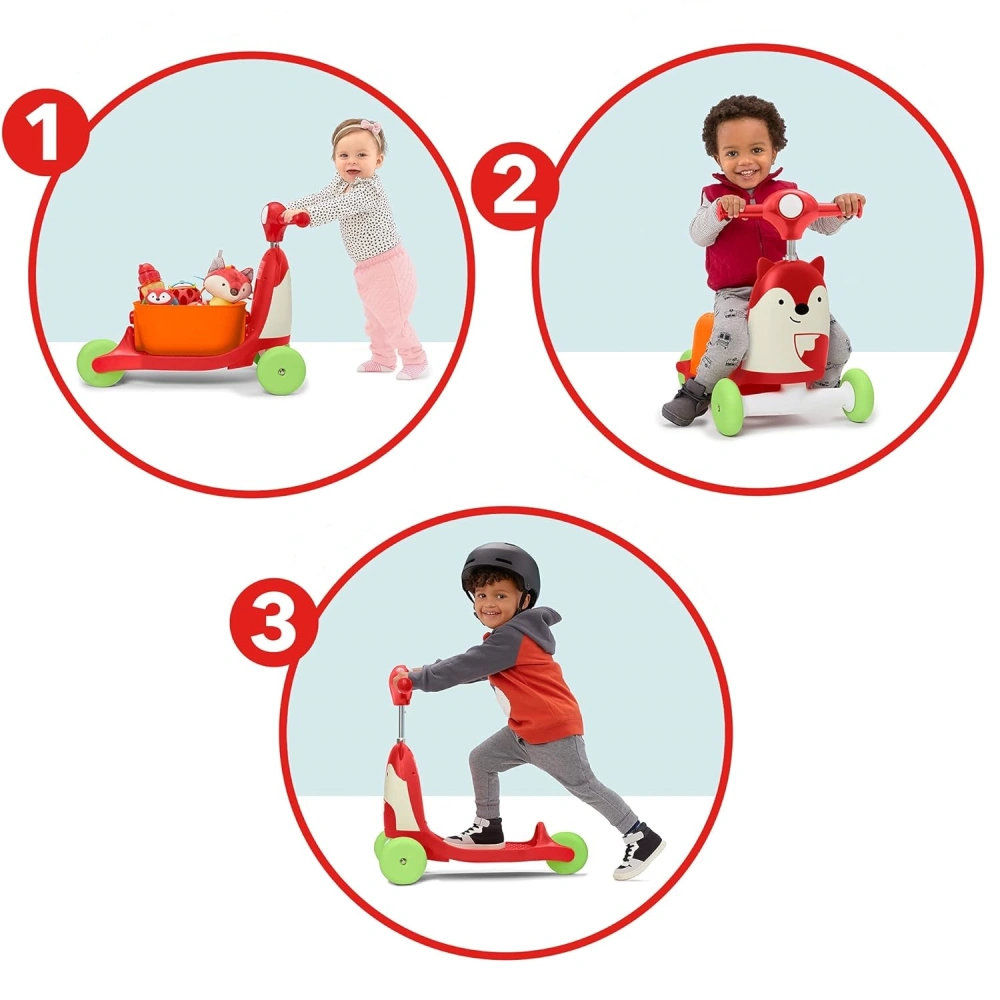 1

2

3